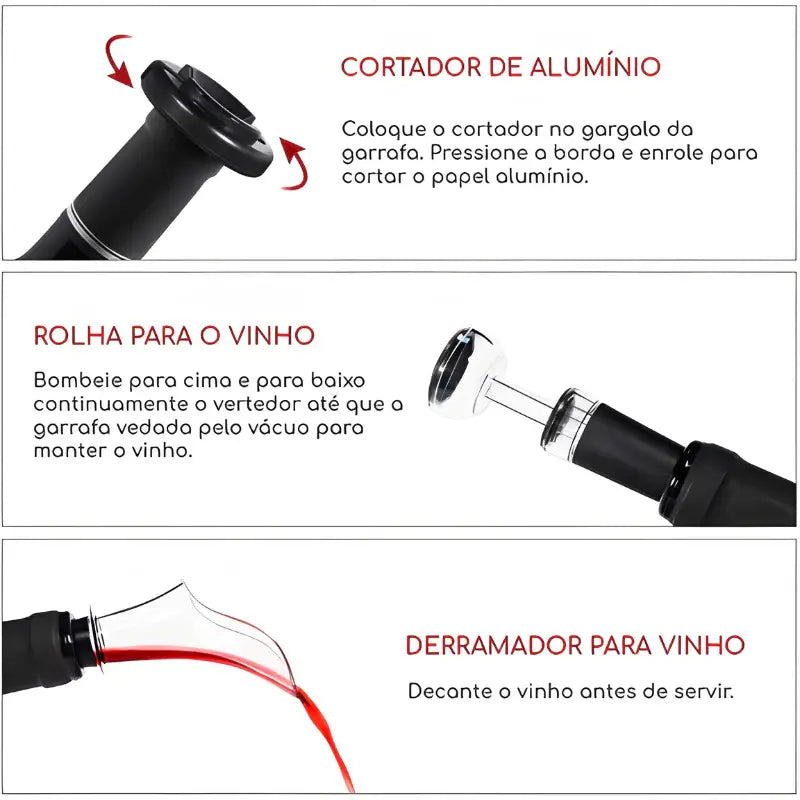 CORTADOR DE ALUMÍNIO

Coloque o cortador no gargalo da garrafa. Pressione a borda e enrole para cortar o papel alumínio.

ROLHA PARA O VINHO

Bombeie para cima e para baixo continuamente o vertedor até que a garrafa vedada pelo vácuo para manter o vinho.

DERRAMADOR PARA VINHO

Decante o vinho antes de servir.